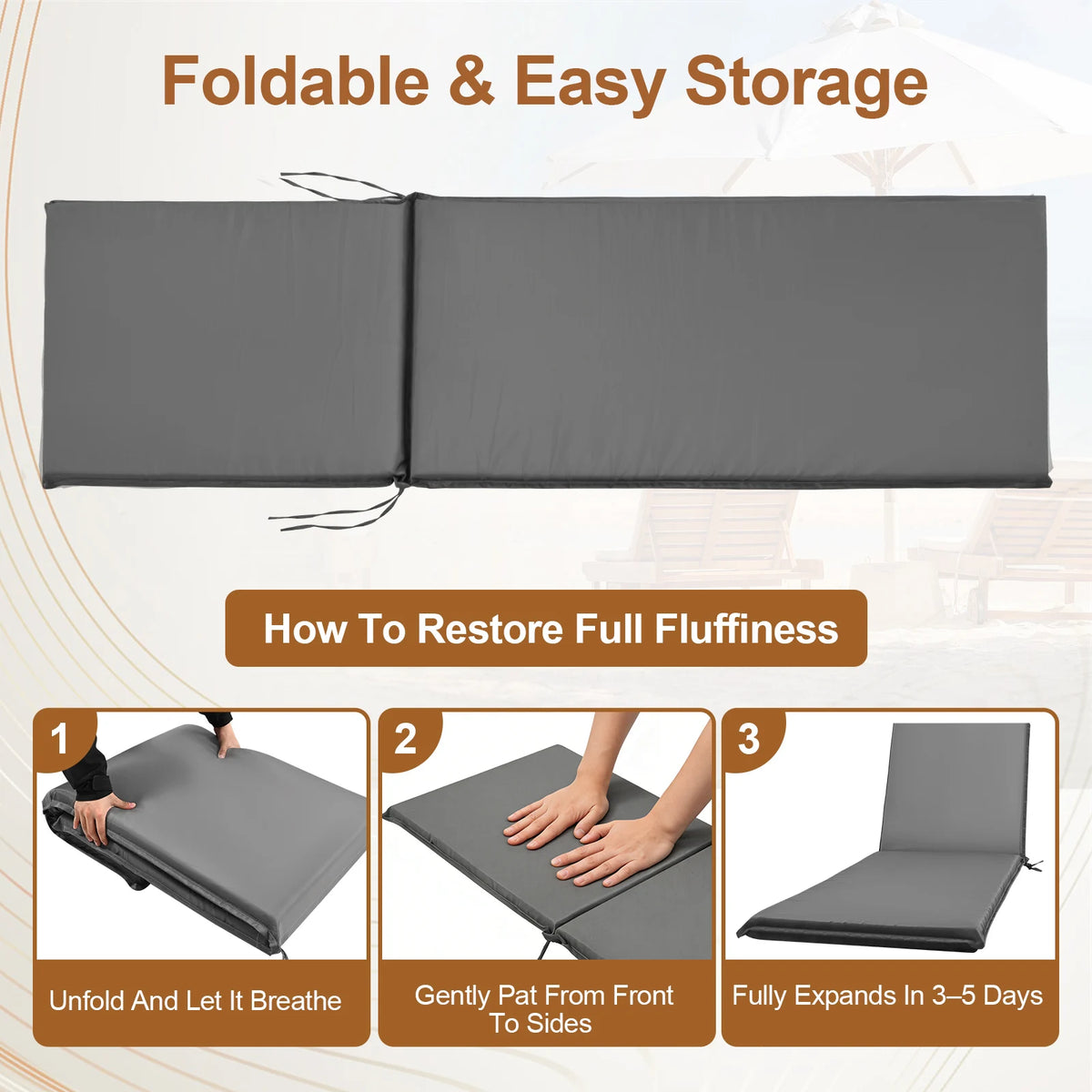 Foldable & Easy Storage

How To Restore Full Fluffiness

1

Unfold And Let It Breathe

2

Gently Pat From Front To Sides

3

Fully Expands In 3–5 Days